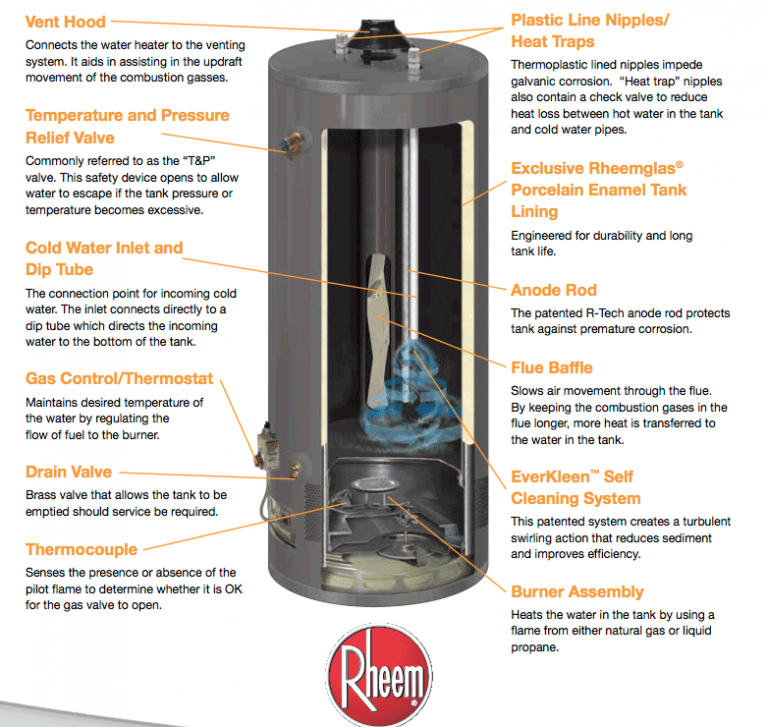 Vent Hood

Connects the water heater to the venting system. It aids in assisting in the updraft movement of the combustion gasses.

Temperature and Pressure Relief Valve

Commonly referred to as the "T&P" valve. This safety device opens to allow water to escape if the tank pressure or temperature becomes excessive.

Cold Water Inlet and Dip Tube

The connection point for incoming cold water. The inlet connects directly to a dip tube which directs the incoming water to the bottom of the tank.

Gas Control/Thermostat

Maintains desired temperature of the water by regulating the flow of fuel to the burner.

Drain Valve

Brass valve that allows the tank to be emptied should service be required.

Thermocouple

Senses the presence or absence of the pilot flame to determine whether it is OK for the gas valve to open.

Plastic Line Nipples/ Heat Traps

Thermoplastic lined nipples impede galvanic corrosion. "Heat trap" nipples also contain a check valve to reduce heat loss between hot water in the tank and cold water pipes.

Exclusive Rheemglas® Porcelain Enamel Tank Lining

Engineered for durability and long tank life.

Anode Rod

The patented R-Tech anode rod protects tank against premature corrosion.

Flue Baffle

Slows air movement through the flue. By keeping the combustion gases in the flue longer, more heat is transferred to the water in the tank.

EverKleen™ Self Cleaning System

This patented system creates a turbulent swirling action that reduces sediment and improves efficiency.

Burner Assembly

Heats the water in the tank by using a flame from either natural gas or liquid propane.

Rheem®